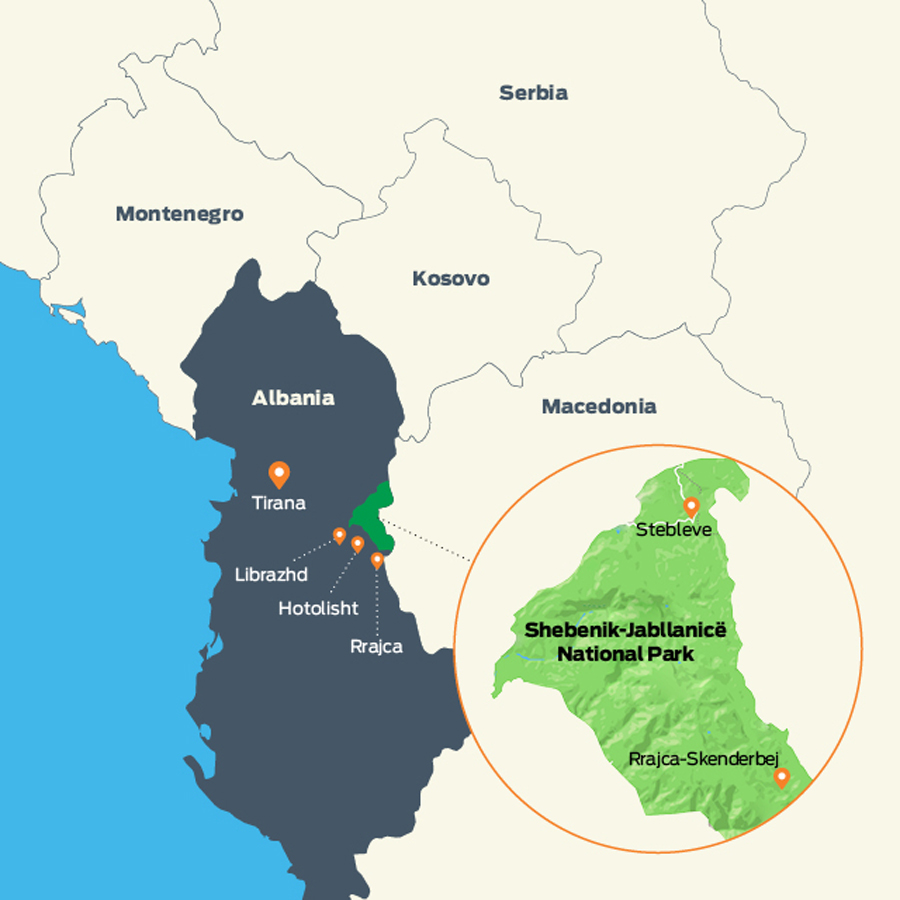 Serbia

Montenegro

Kosovo

Albania

Macedonia

Tirana

Librazhd

Hotolisht

Rrajca

Stebleve

Shebenik-Jabllanicë National Park

Rrajca-Skenderbej